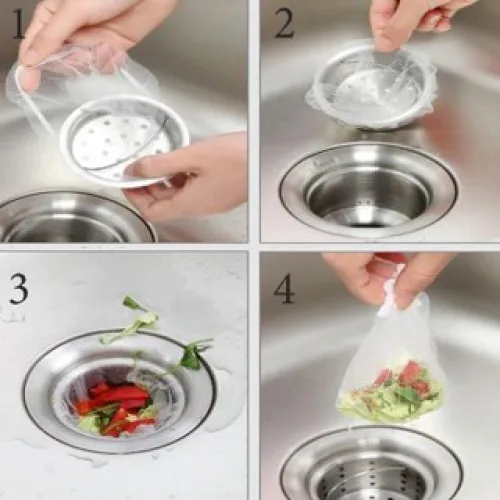 1

2

3

4