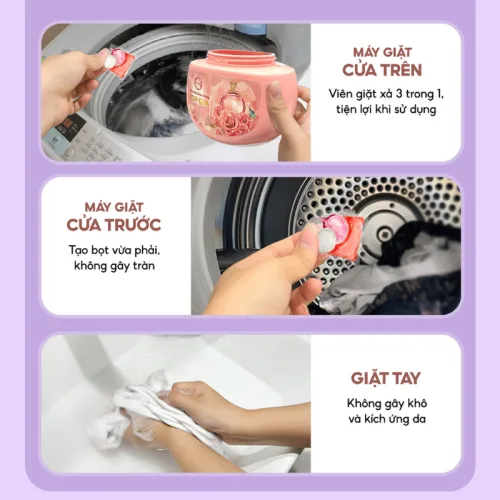 MÁY GIẶT
CỬA TRÊN

Viên giặt xả 3 trong 1, tiện lợi khi sử dụng

MÁY GIẶT
CỬA TRƯỚC

Tạo bọt vừa phải, không gây tràn

GIẶT TAY

Không gây khô và kích ứng da